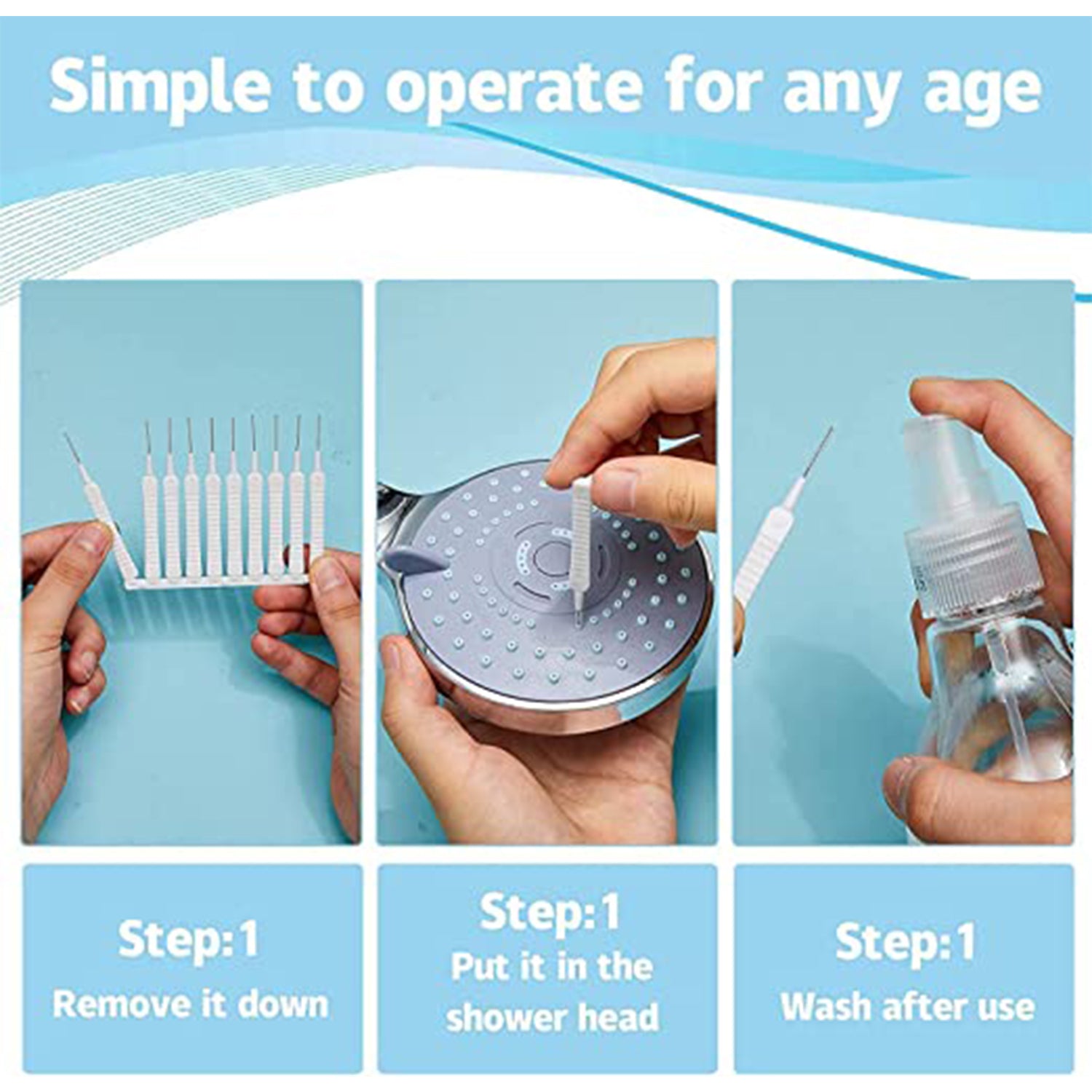 Simple to operate for any age

Step:1
Remove it down

Step:1
Put it in the shower head

Step:1
Wash after use