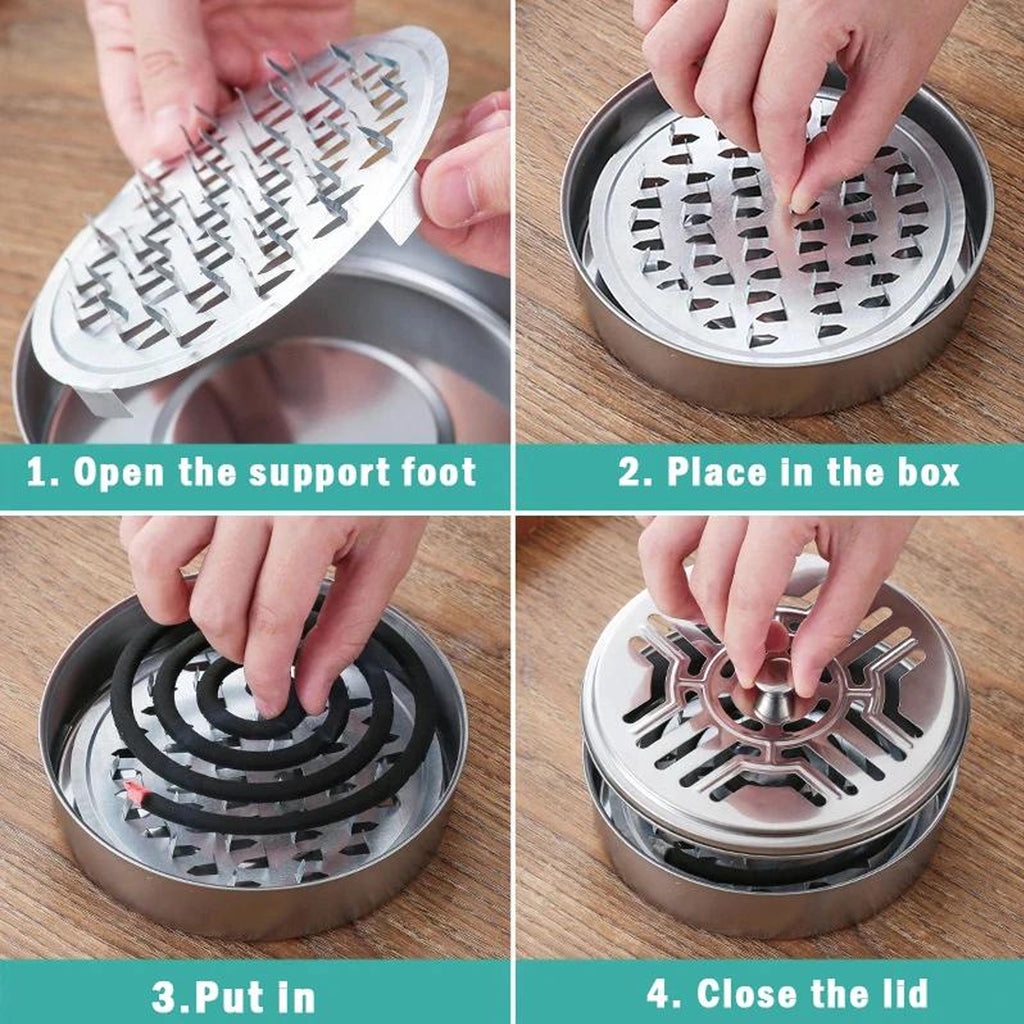 1. Open the support foot

2. Place in the box

3.Put in

4. Close the lid