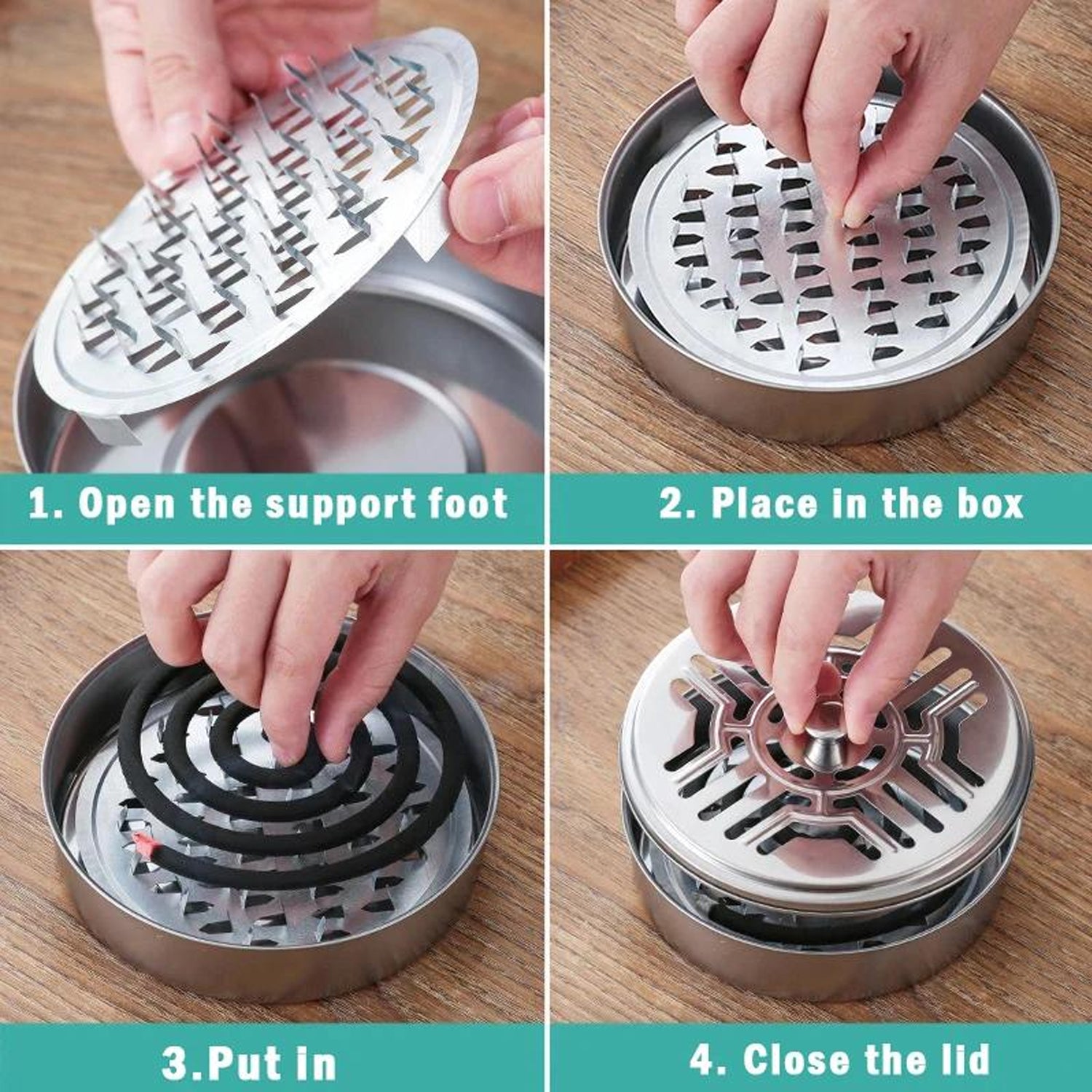 1. Open the support foot

2. Place in the box

3.Put in

4. Close the lid